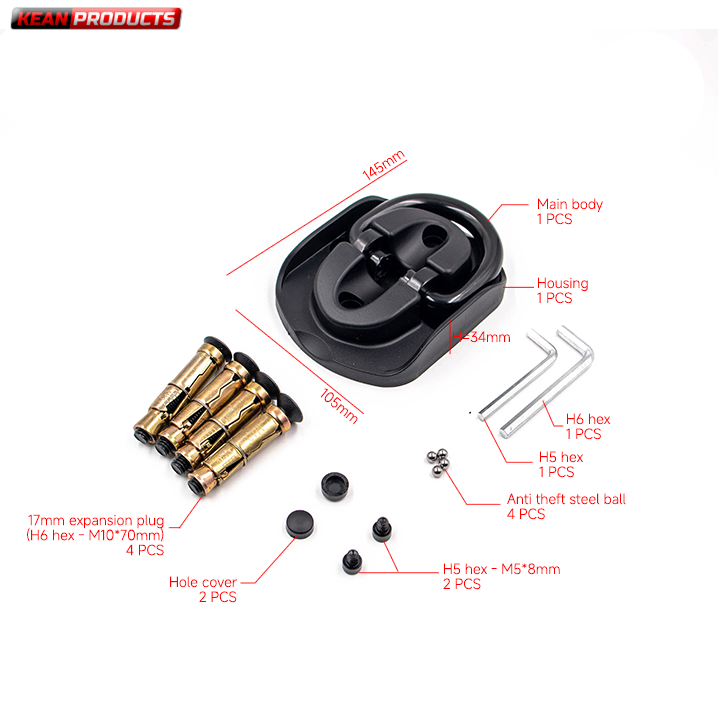 KEAN PRODUCTS

145mm

Main body
1 PCS

Housing
1 PCS

H=34mm

105mm

H6 hex
1 PCS

H5 hex
1 PCS

Anti theft steel ball
4 PCS

17mm expansion plug
(H6 hex - M10*70mm)
4 PCS

Hole cover
2 PCS

H5 hex - M5*8mm
2 PCS