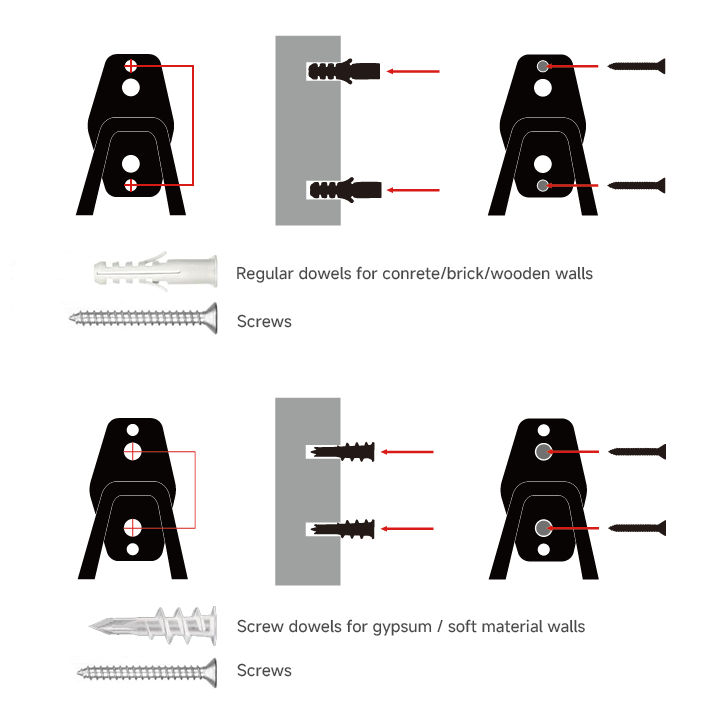 Regular dowels for conrete/brick/wooden walls

Screws

Screw dowels for gypsum / soft material walls

Screws